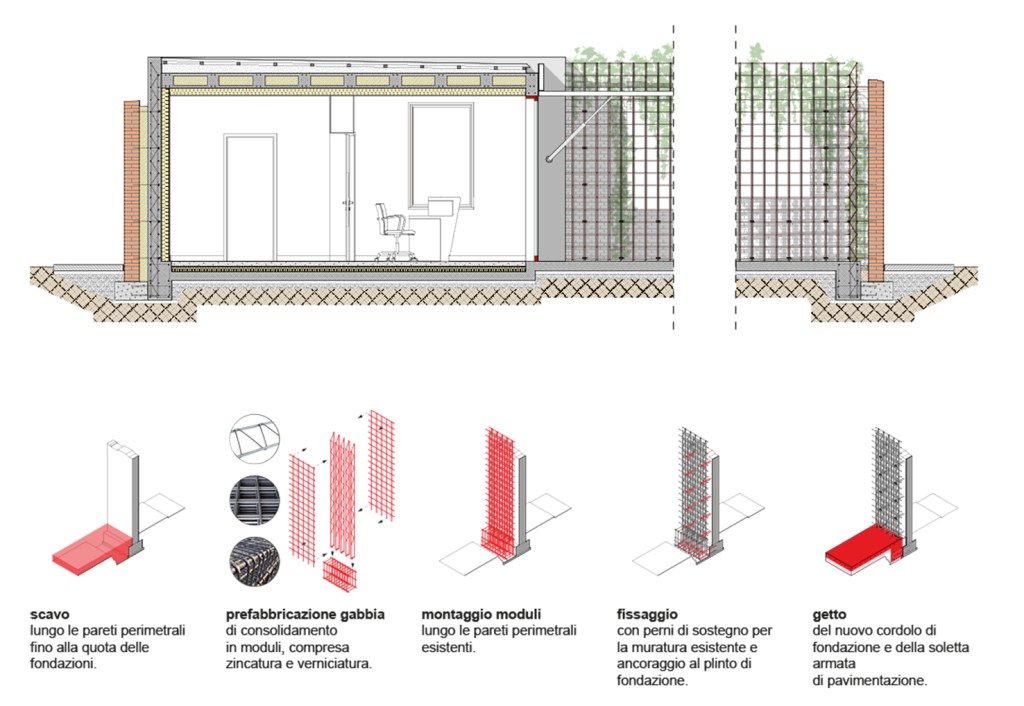 **scavo**
lungo le pareti perimetrali fino alla quota delle fondazioni.

**prefabbricazione gabbia**
di consolidamento in moduli, compresa zincatura e verniciatura.

**montaggio moduli**
lungo le pareti perimetrali esistenti.

**fissaggio**
con perni di sostegno per la muratura esistente e ancoraggio al plinto di fondazione.

**getto**
del nuovo cordolo di fondazione e della soletta armata di pavimentazione.