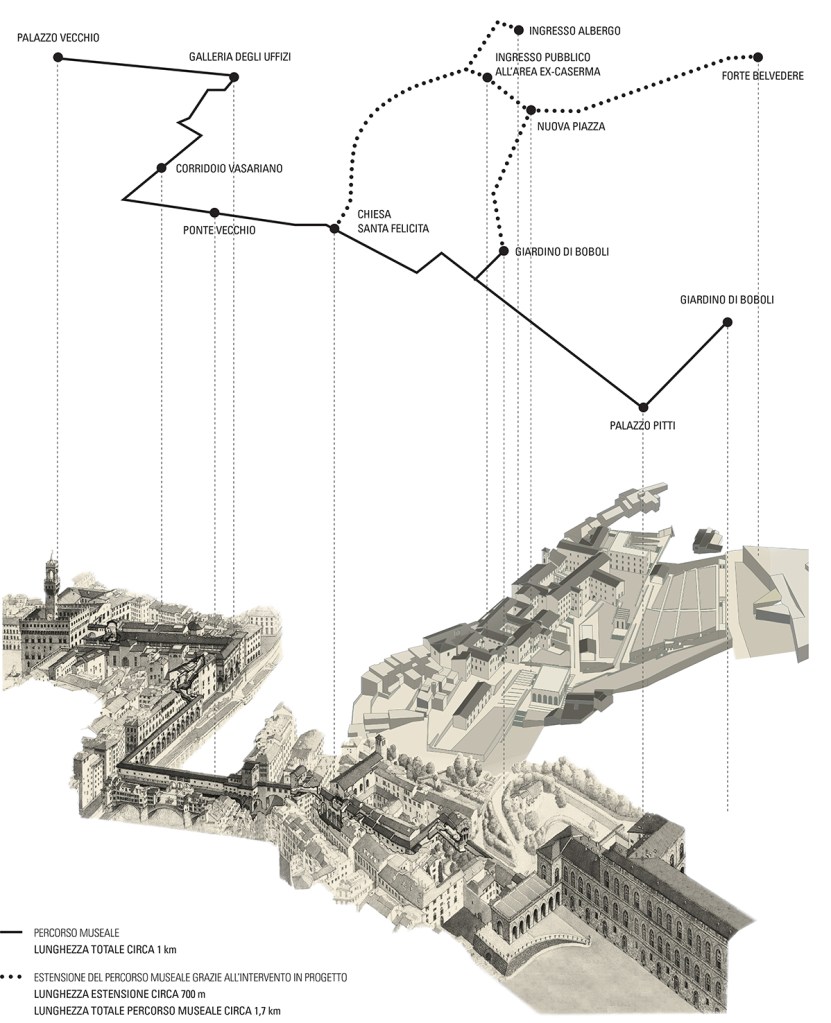 PALAZZO VECCHIO

GALLERIA DEGLI UFFIZI

INGRESSO ALBERGO

INGRESSO PUBBLICO ALL'AREA EX-CASERMA

FORTE BELVEDERE

NUOVA PIAZZA

CORRIDOIO VASARIANO

PONTE VECCHIO

CHIESA SANTA FELICITA

GIARDINO DI BOBOLI

GIARDINO DI BOBOLI

PALAZZO PITTI

PERCORSO MUSEALE
LUNGHEZZA TOTALE CIRCA 1 km

ESTENSIONE DEL PERCORSO MUSEALE GRAZIE ALL'INTERVENTO IN PROGETTO
LUNGHEZZA ESTENSIONE CIRCA 700 m
LUNGHEZZA TOTALE PERCORSO MUSEALE CIRCA 1,7 km